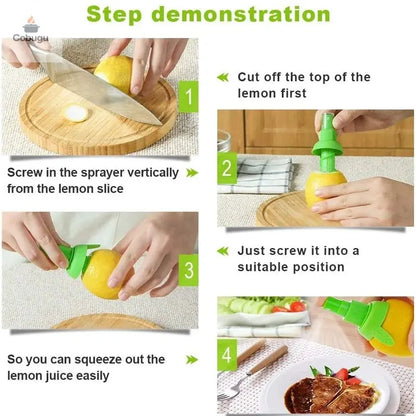 Step demonstration

Cobugu

1

Cut off the top of the lemon first

Screw in the sprayer vertically from the lemon slice

2

3

Just screw it into a suitable position

So you can squeeze out the lemon juice easily

4